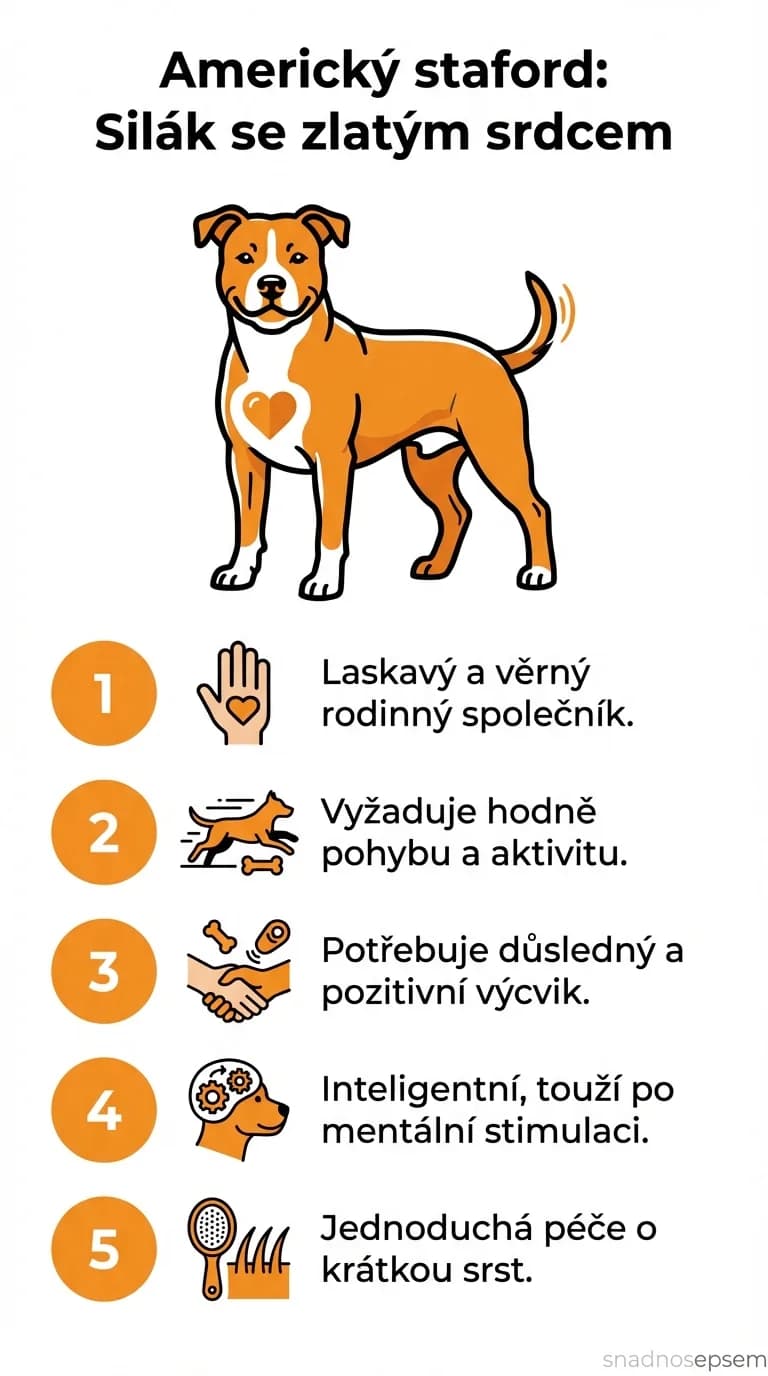 Americký staford:
Silák se zlatým srdcem

1 Laskavý a věrný rodinný společník.

2 Vyžaduje hodně pohybu a aktivitu.

3 Potřebuje důsledný a pozitivní výcvik.

4 Inteligentní, touží po mentální stimulaci.

5 Jednoduchá péče o krátkou srst.

snadnosepsem