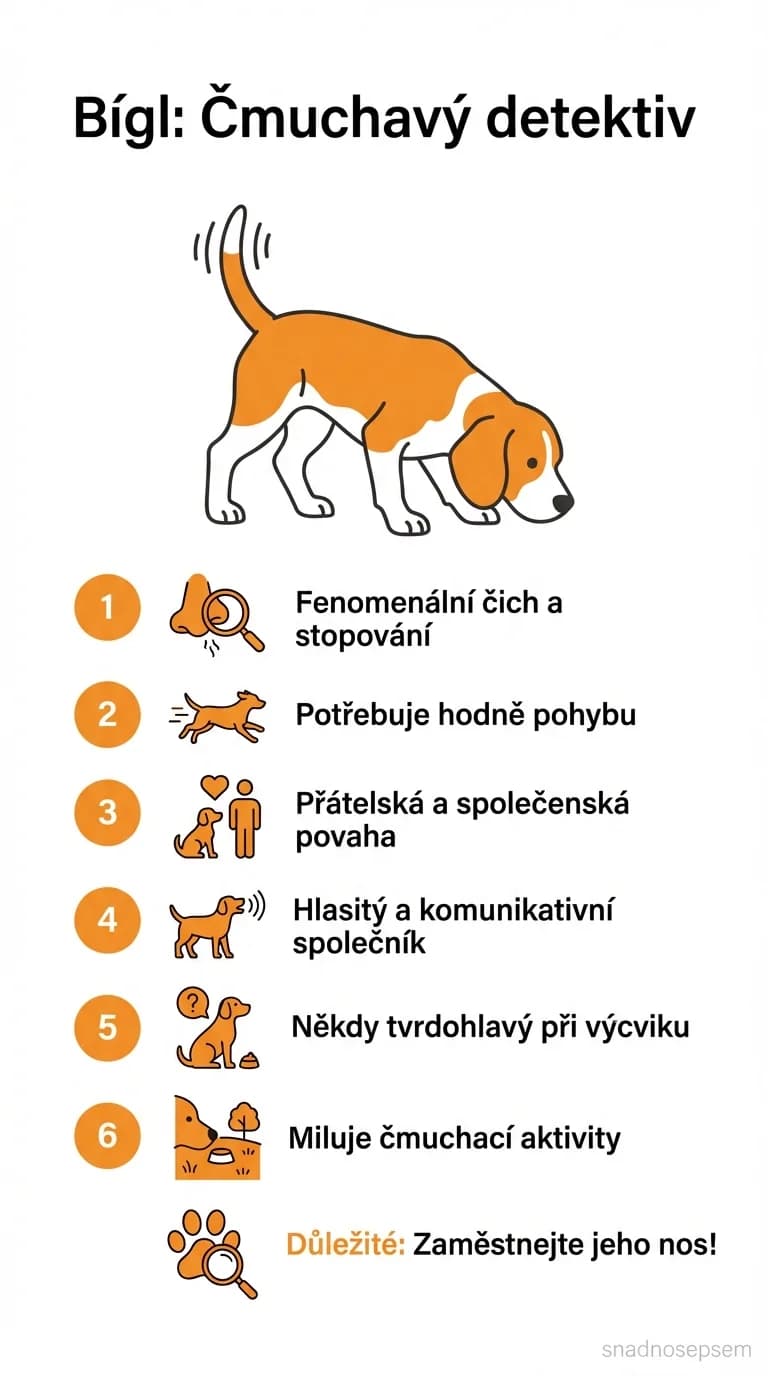 Bígl: Čmuchavý detektiv

1 Fenomenální čich a stopování

2 Potřebuje hodně pohybu

3 Přátelská a společenská povaha

4 Hlasitý a komunikativní společník

5 Někdy tvrdohlavý při výcviku

6 Miluje čmuchací aktivity

Důležité: Zaměstnejte jeho nos!

snadnosepsem