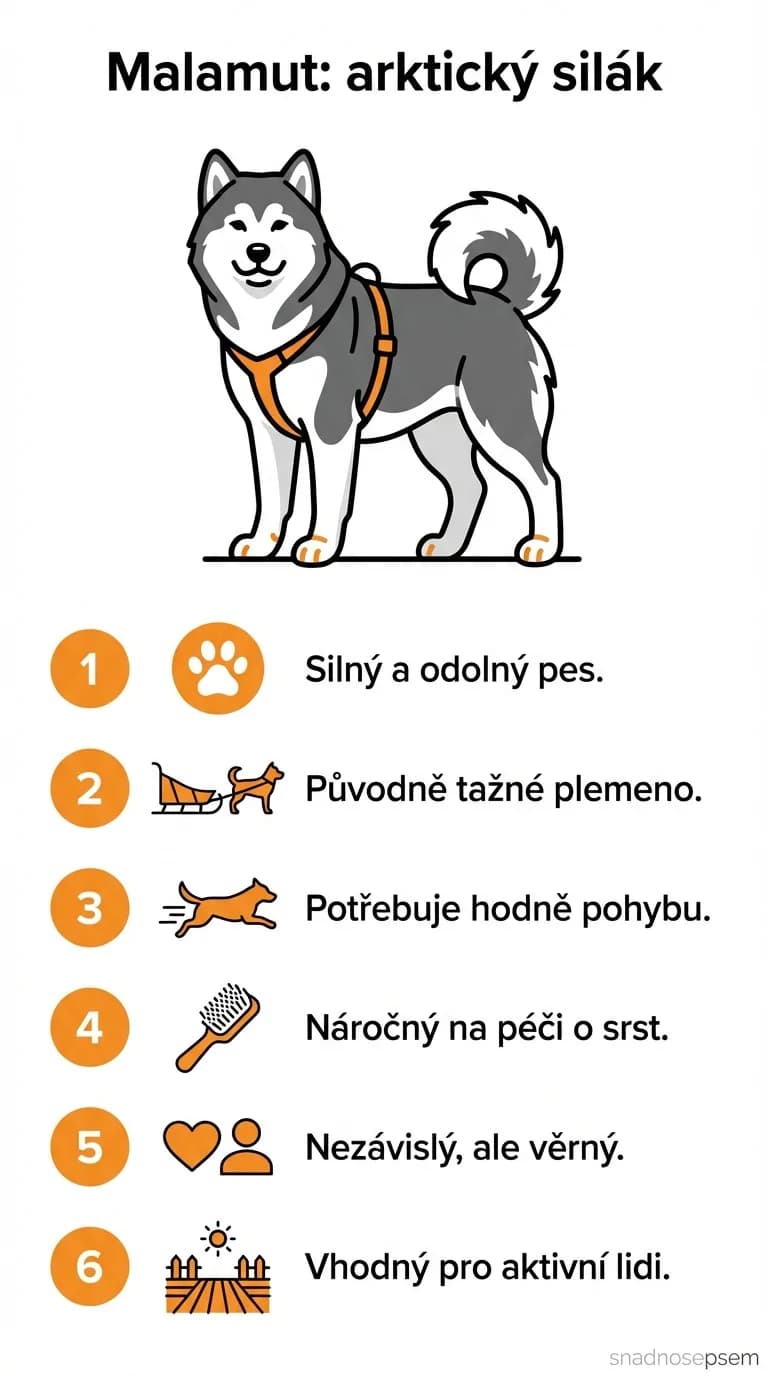 Malamut: arktický silák

1 Silný a odolný pes.

2 Původně tažné plemeno.

3 Potřebuje hodně pohybu.

4 Náročný na péči o srst.

5 Nezávislý, ale věrný.

6 Vhodný pro aktivní lidi.

snadnosepsem